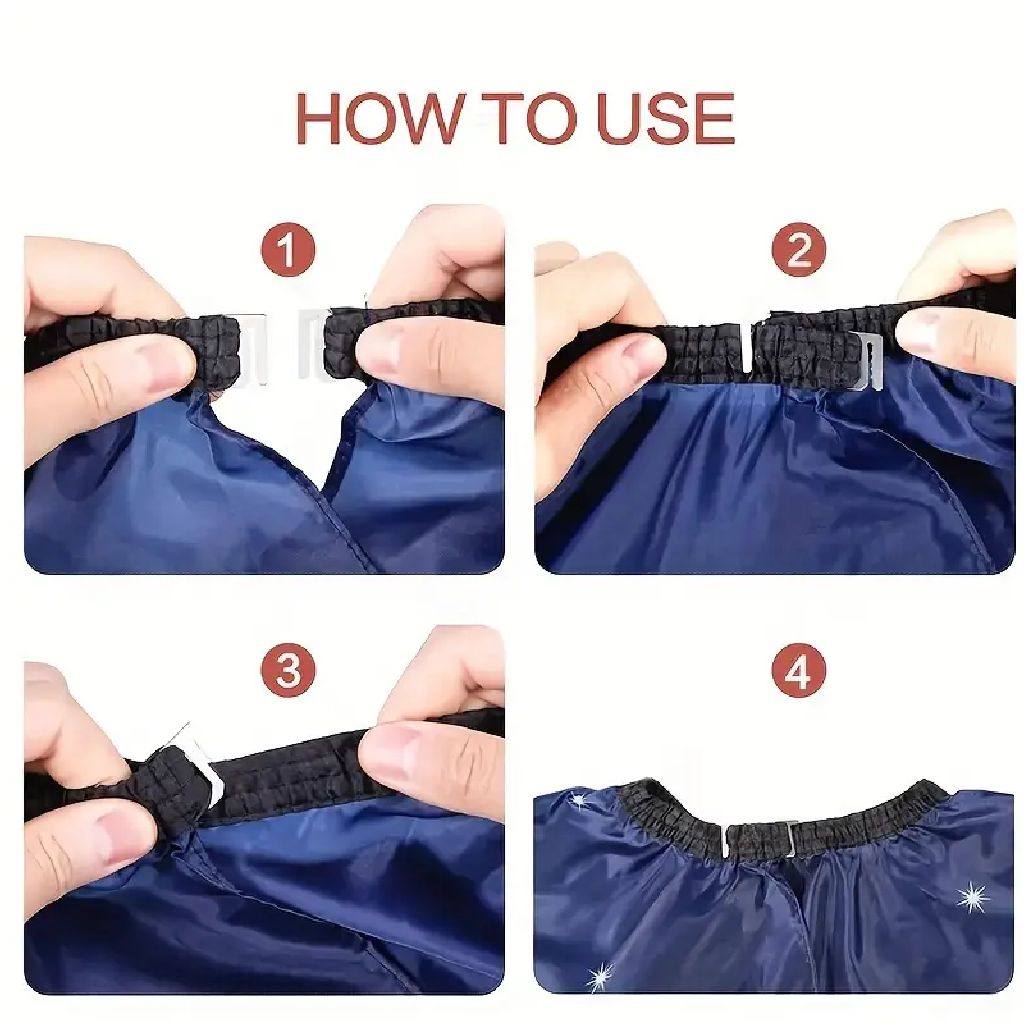 HOW TO USE

1

2

3

4